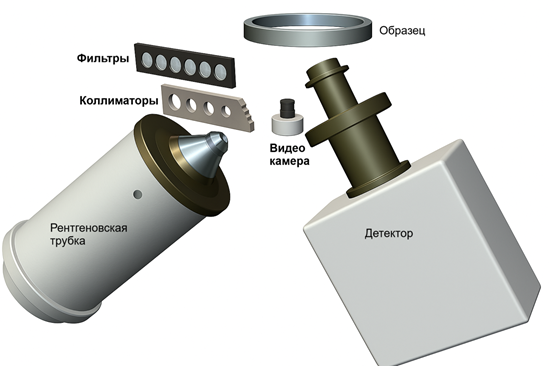 Образец

Фильтры

Коллиматоры

Видео камера

Рентгеновская трубка

Детектор